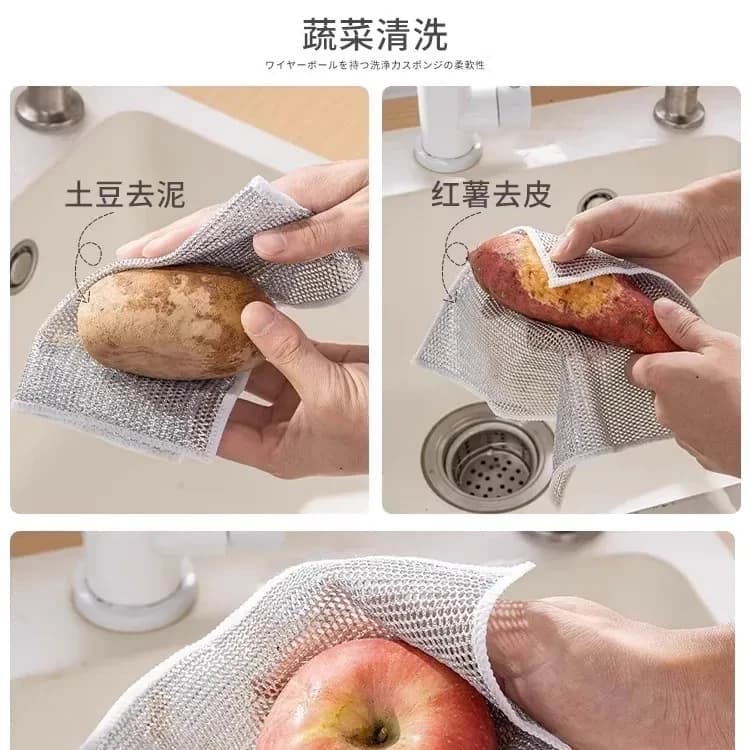 蔬菜清洗

ワイヤーボールを持つ洗浄力スポンジの柔軟性

土豆去泥

红薯去皮